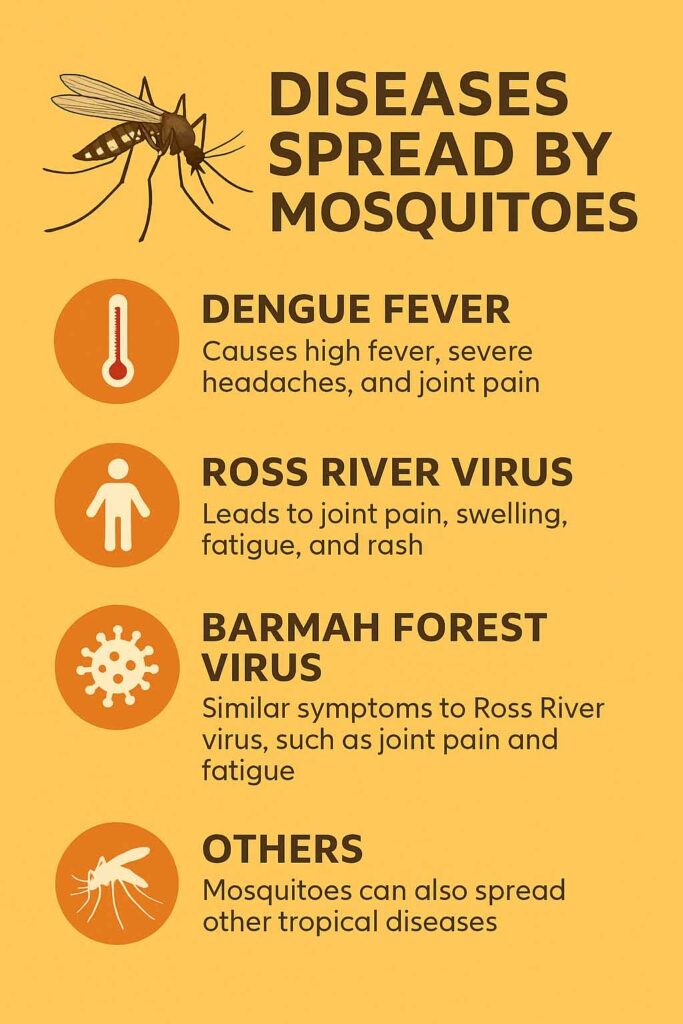 DISEASES SPREAD BY MOSQUITOES

DENGUE FEVER
Causes high fever, severe headaches, and joint pain

ROSS RIVER VIRUS
Leads to joint pain, swelling, fatigue, and rash

BARMAH FOREST VIRUS
Similar symptoms to Ross River virus, such as joint pain and fatigue

OTHERS
Mosquitoes can also spread other tropical diseases